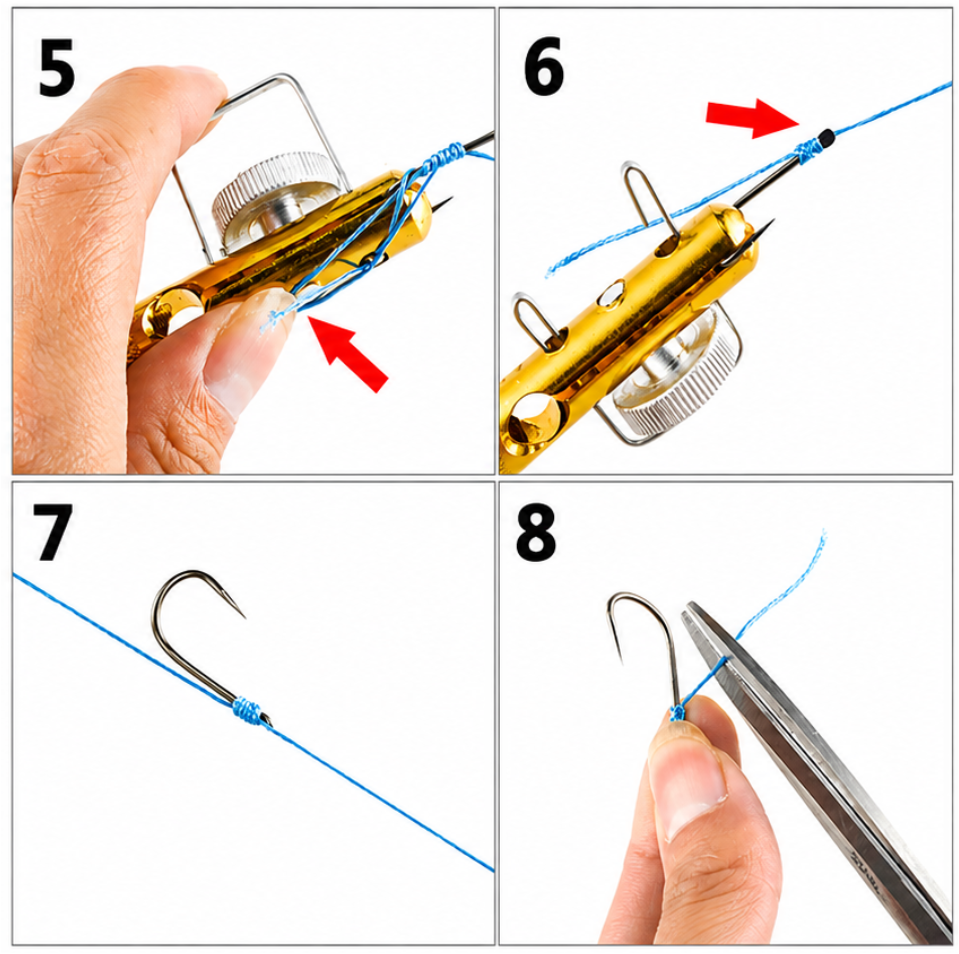 5

6

7

8